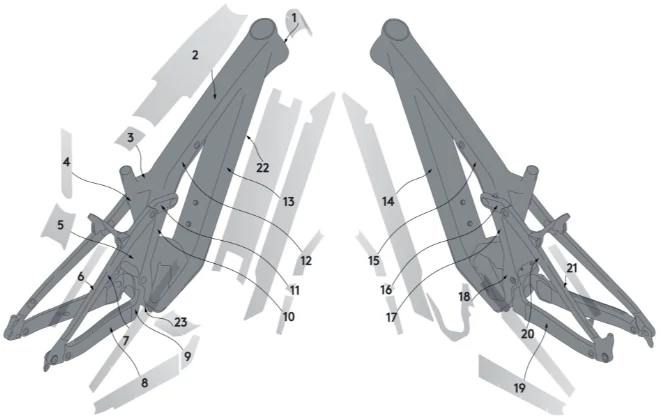 1
2
3
4
5
6
7
8
9
23
10
11
12
13
22
14
15
16
17
18
19
20
21